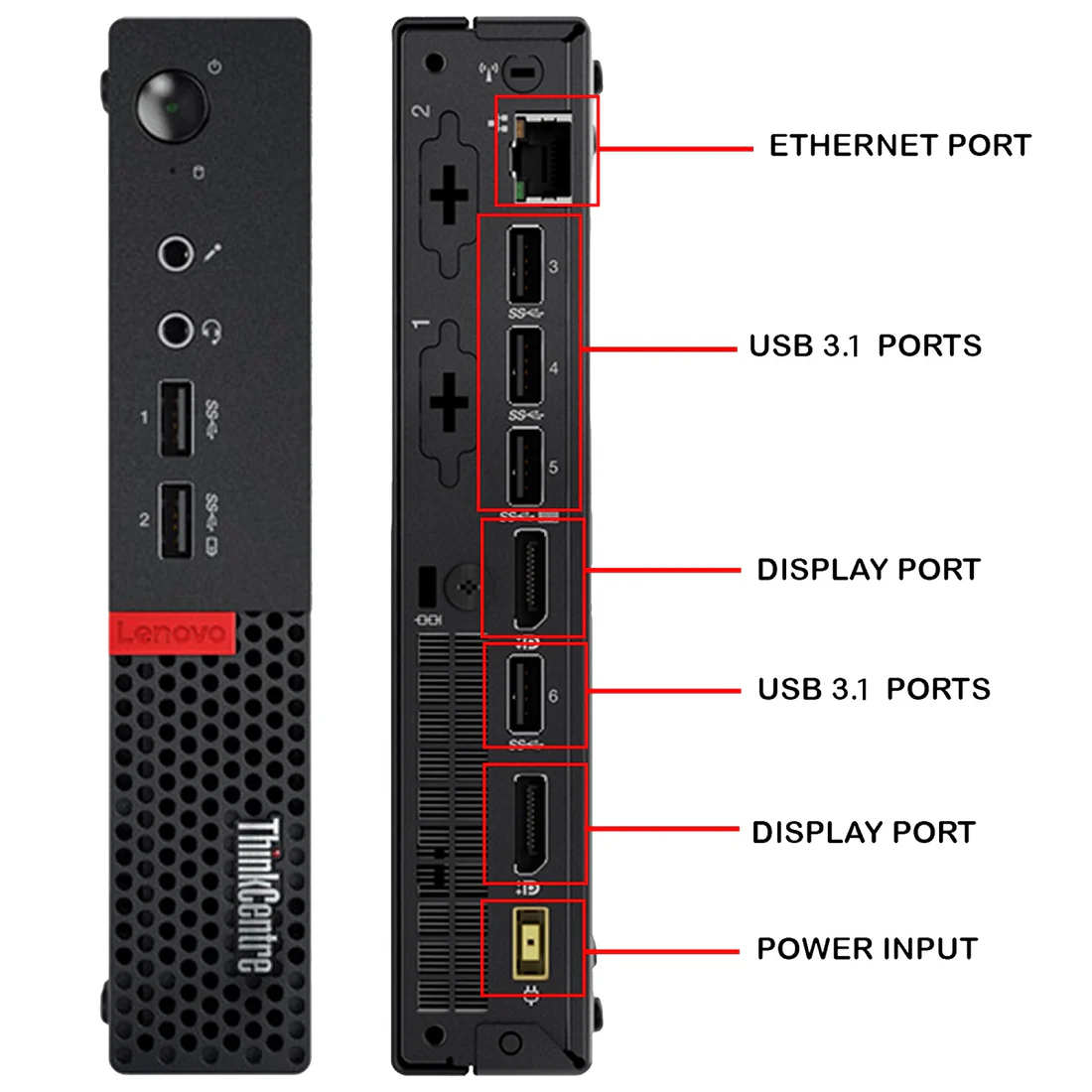 1
2
Lenovo
ThinkCentre
2
1
3
4
5
6
ETHERNET PORT
USB 3.1 PORTS
DISPLAY PORT
USB 3.1 PORTS
DISPLAY PORT
POWER INPUT